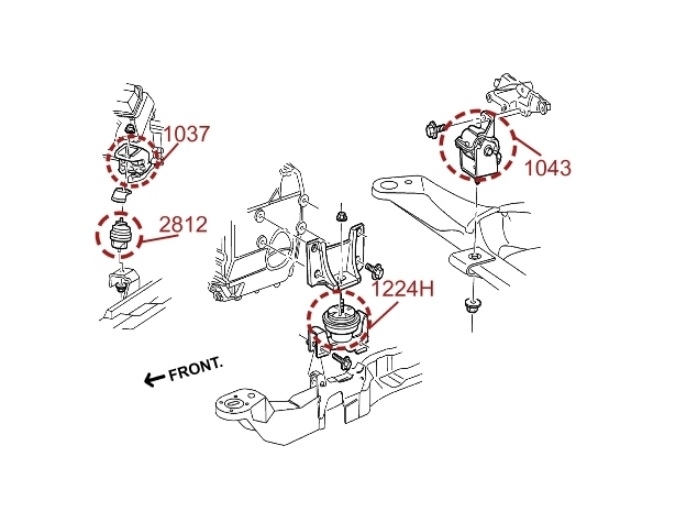 1037

1043

2812

1224H

FRONT.